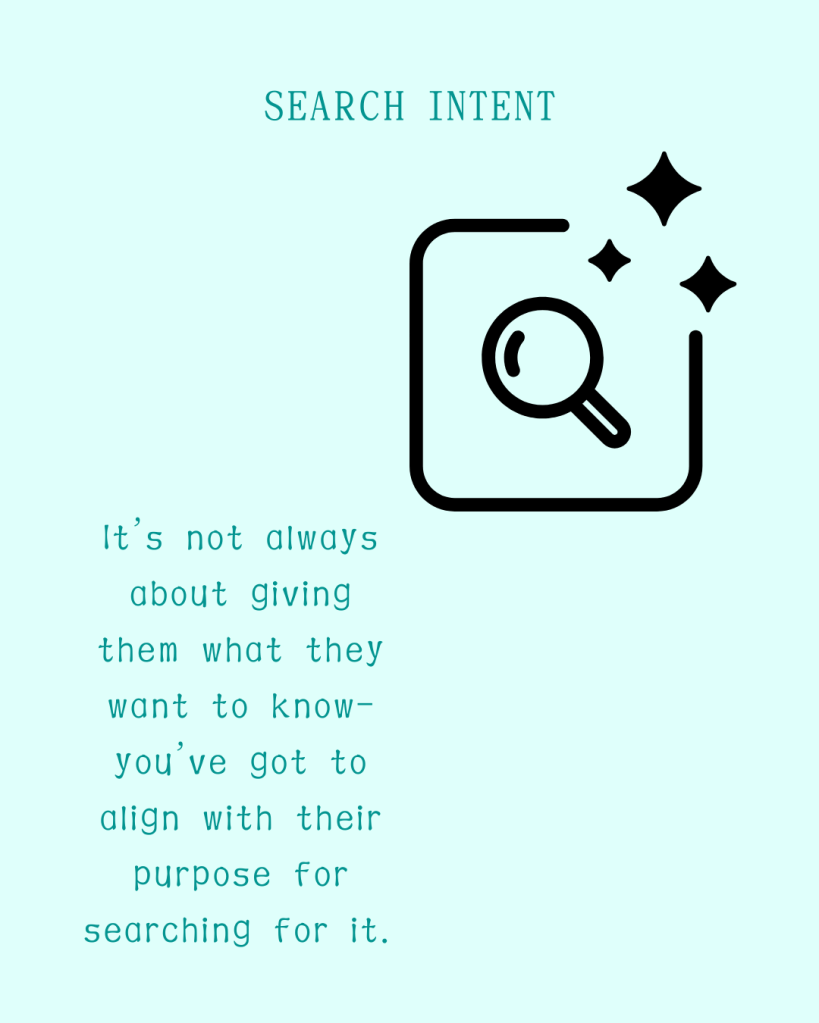 SEARCH INTENT

It's not always about giving them what they want to know- you've got to align with their purpose for searching for it.