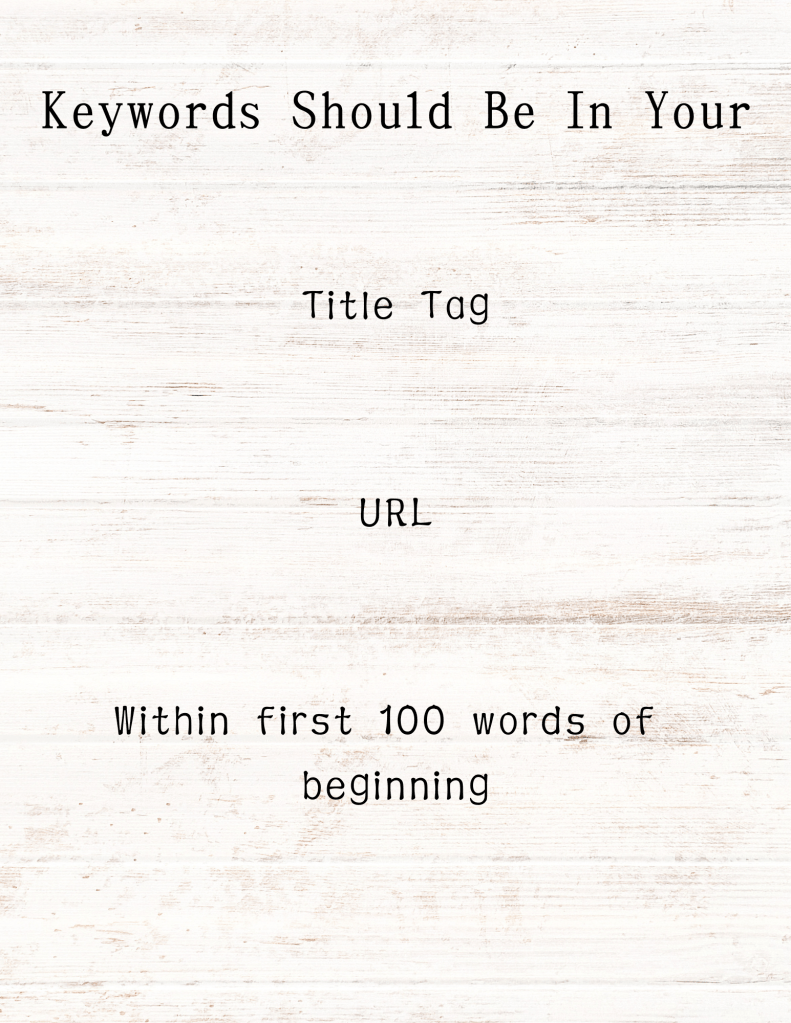 Keywords Should Be In Your

Title Tag

URL

Within first 100 words of beginning