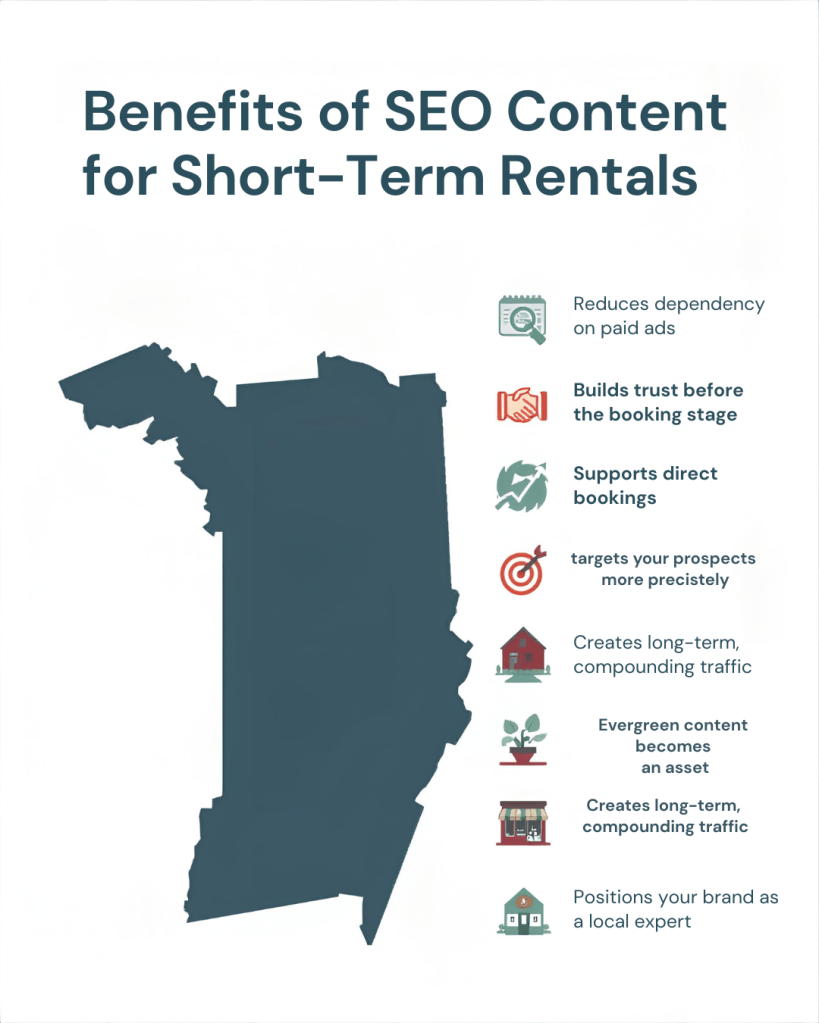 Benefits of SEO Content for Short-Term Rentals

Reduces dependency on paid ads

Builds trust before the booking stage

Supports direct bookings

targets your prospects more precistely

Creates long-term, compounding traffic

Evergreen content becomes an asset

Creates long-term, compounding traffic

Positions your brand as a local expert