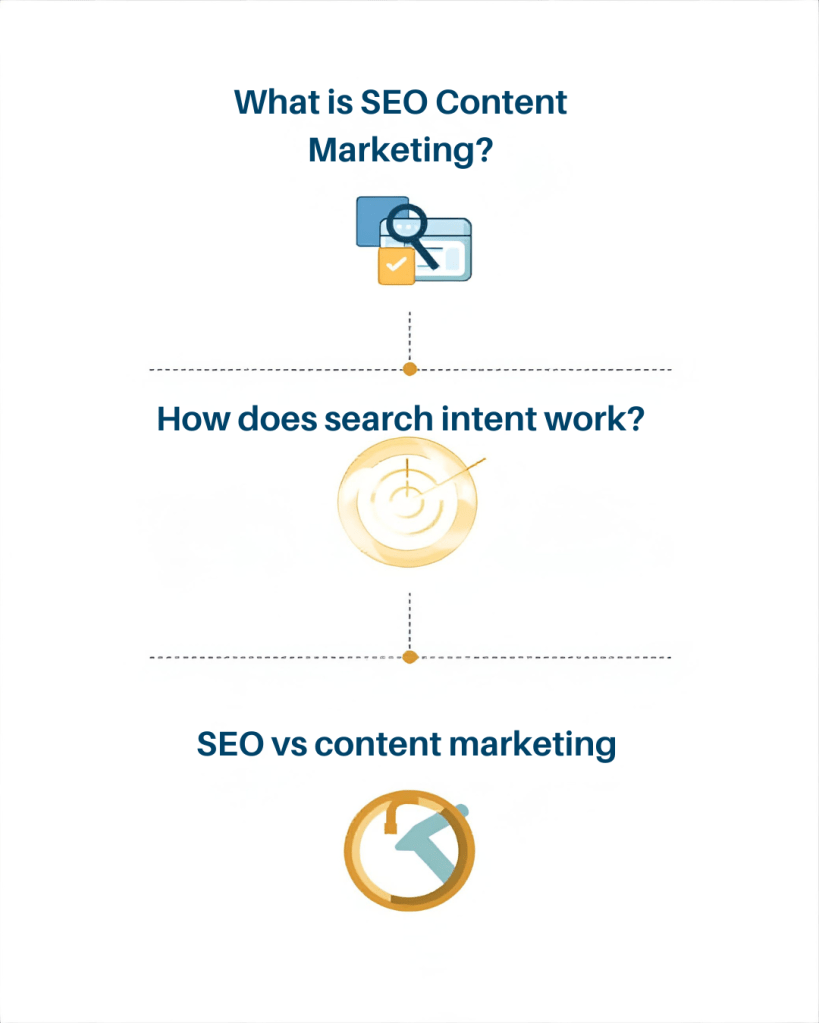 What is SEO Content Marketing?

How does search intent work?

SEO vs content marketing